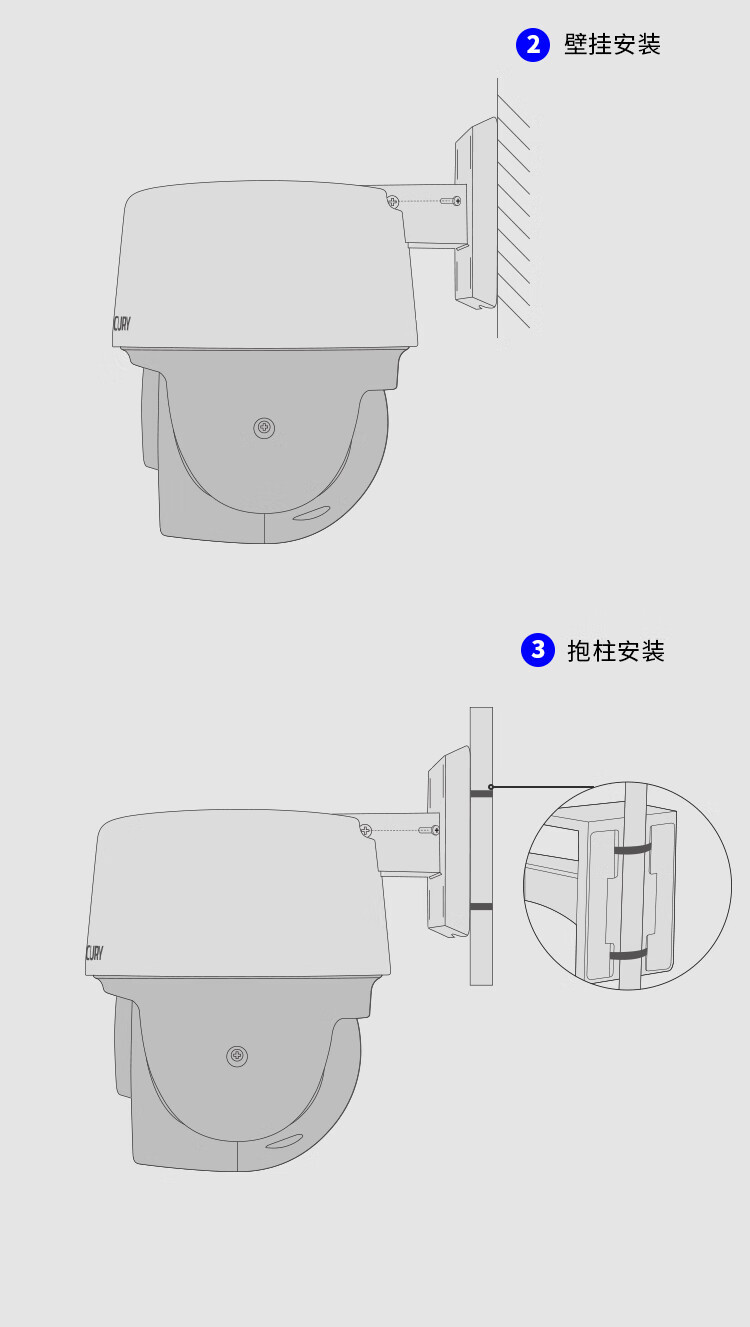 2 壁挂安装

CURY

3 抱柱安装

CURY